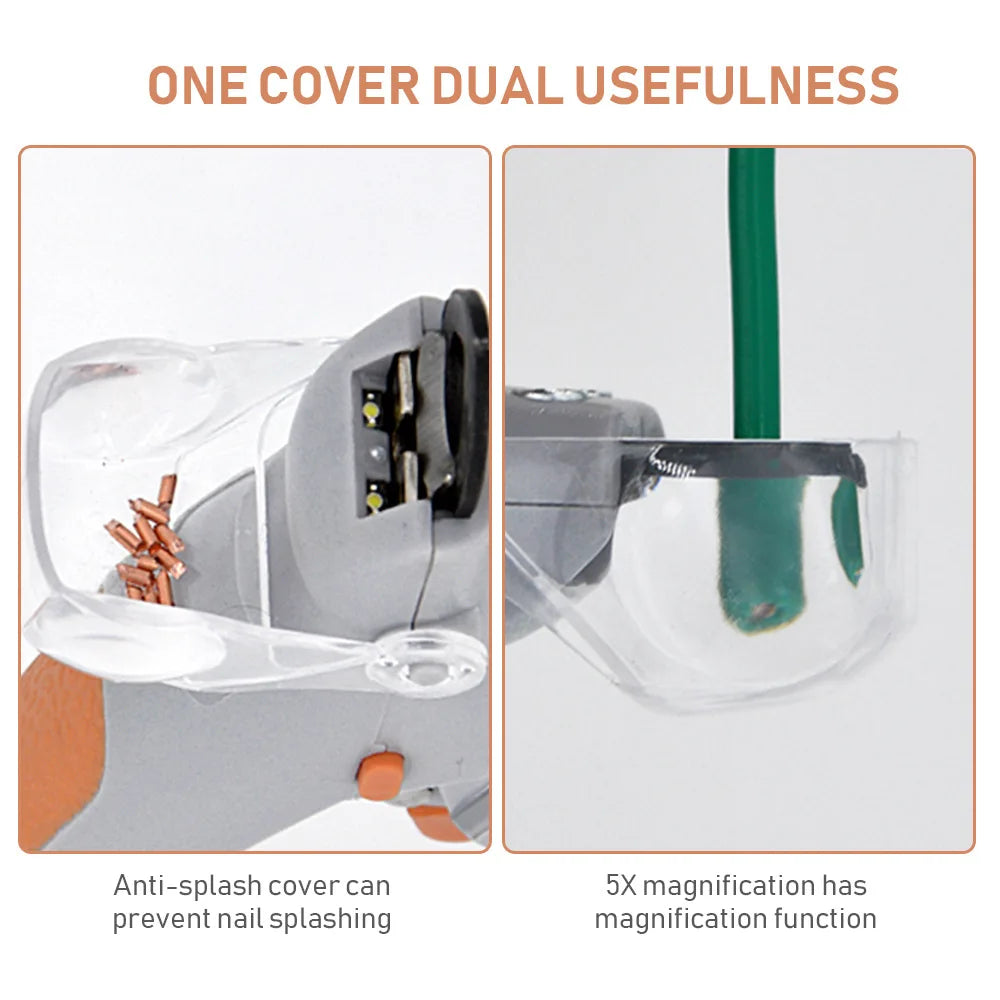 ONE COVER DUAL USEFULNESS

Anti-splash cover can prevent nail splashing

5X magnification has magnification function